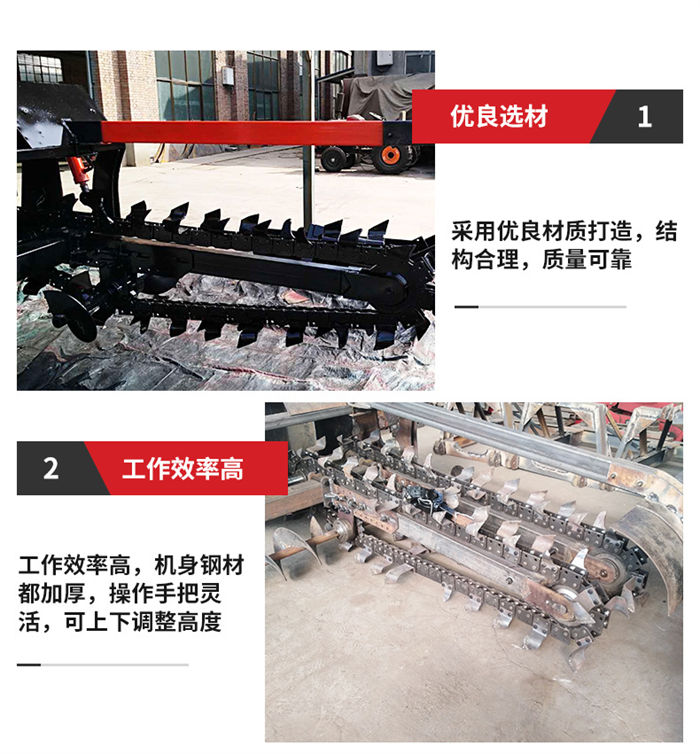 优良选材

1

采用优良材质打造，结构合理，质量可靠

2

工作效率高

工作效率高，机身钢材都加厚，操作手把灵活，可上下调整高度